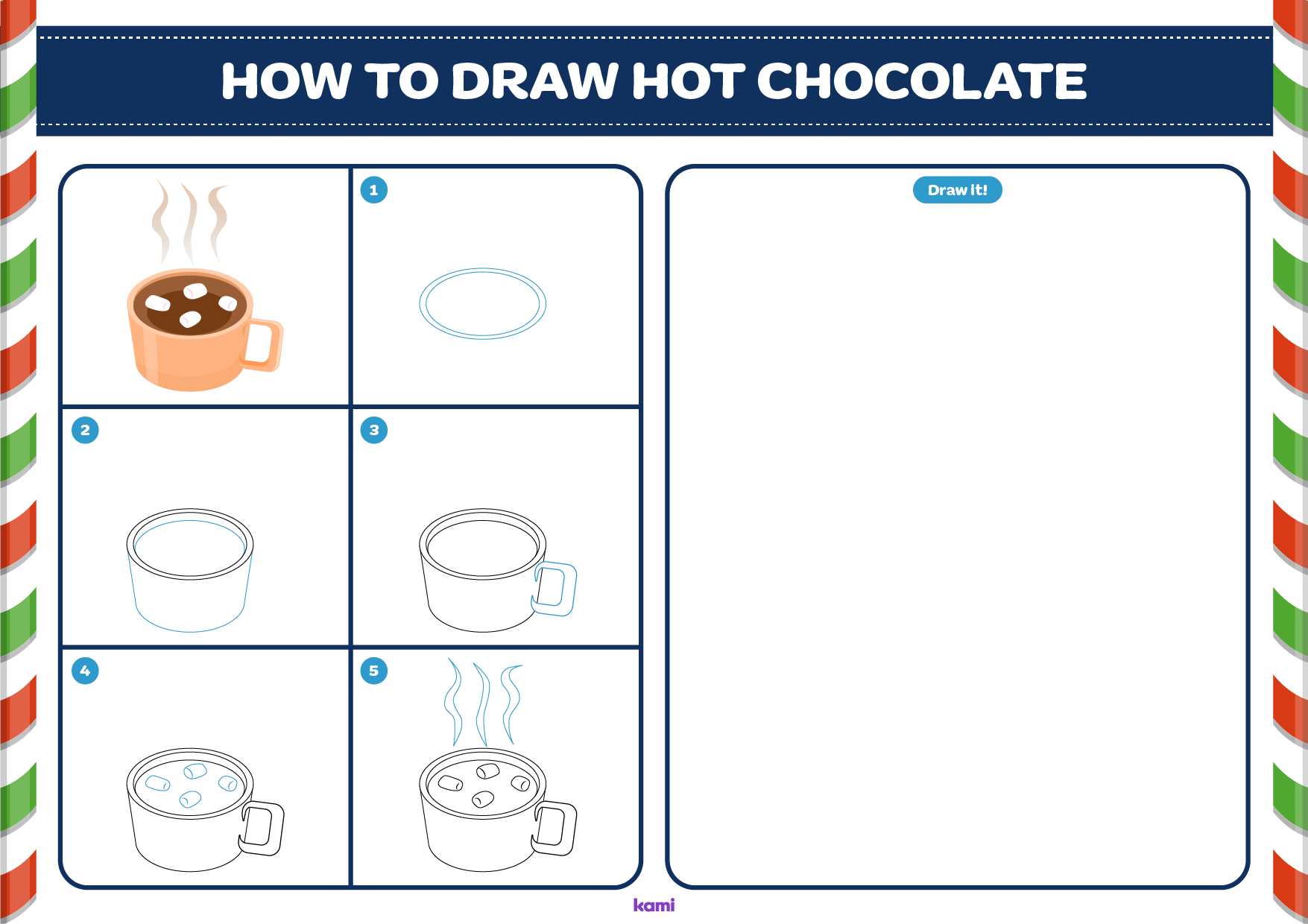 HOW TO DRAW HOT CHOCOLATE

1

2

3

4

5

Draw it!

kami